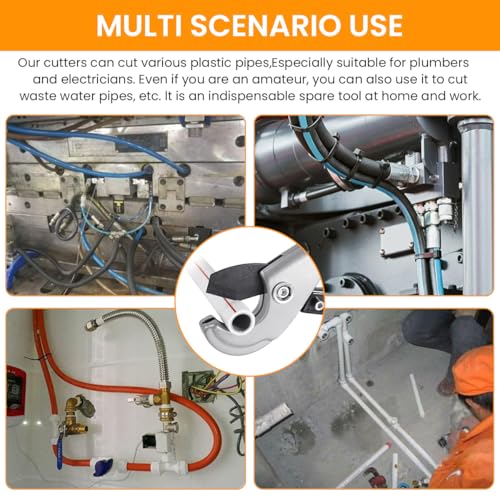 MULTI SCENARIO USE

Our cutters can cut various plastic pipes,Especially suitable for plumbers and electricians. Even if you are an amateur, you can also use it to cut waste water pipes, etc. It is an indispensable spare tool at home and work.